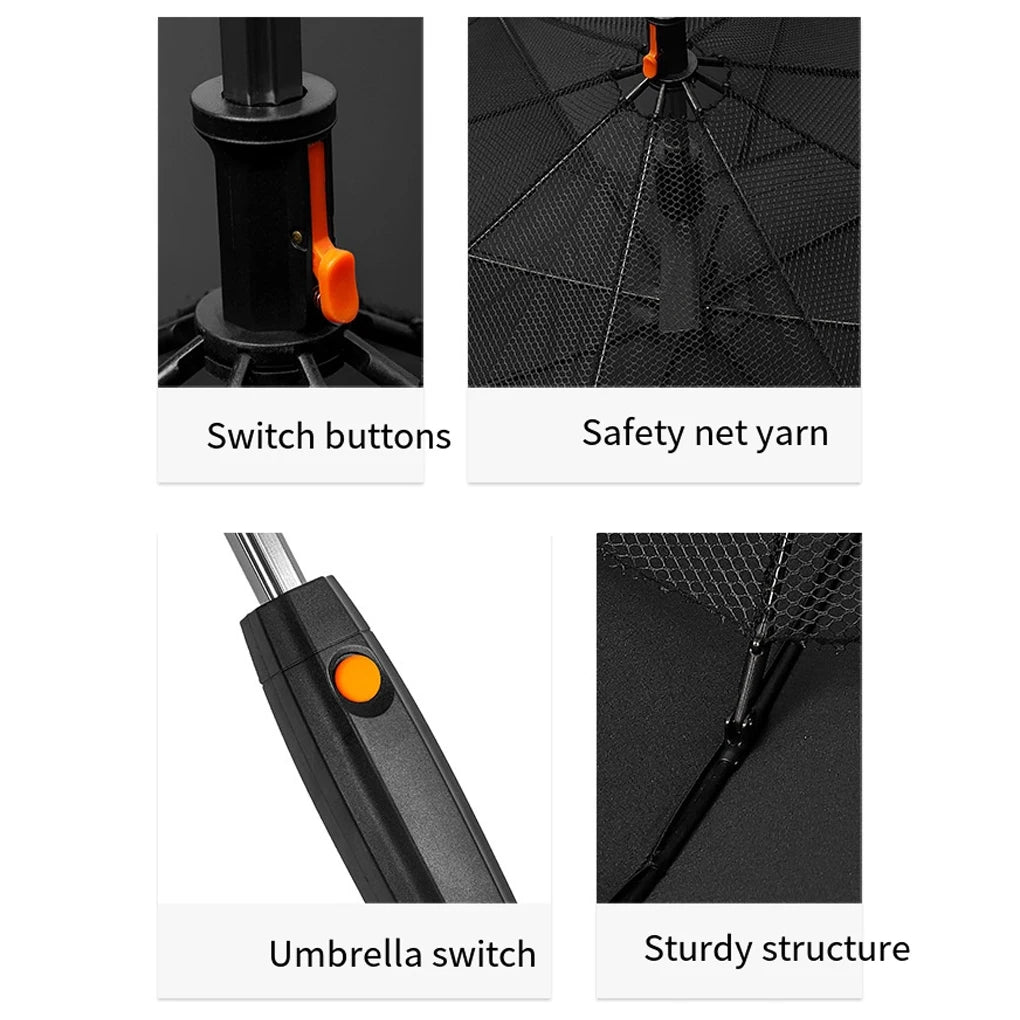 Switch buttons

Safety net yarn

Umbrella switch

Sturdy structure